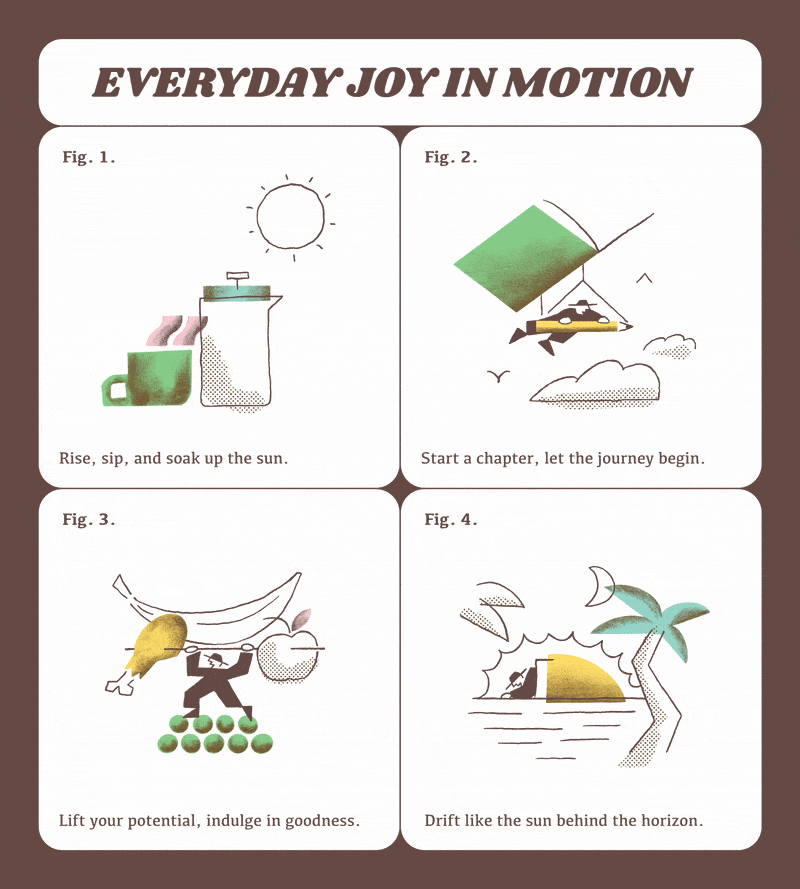 EVERYDAY JOY IN MOTION

Fig. 1.

Rise, sip, and soak up the sun.

Fig. 2.

Start a chapter, let the journey begin.

Fig. 3.

Lift your potential, indulge in goodness.

Fig. 4.

Drift like the sun behind the horizon.